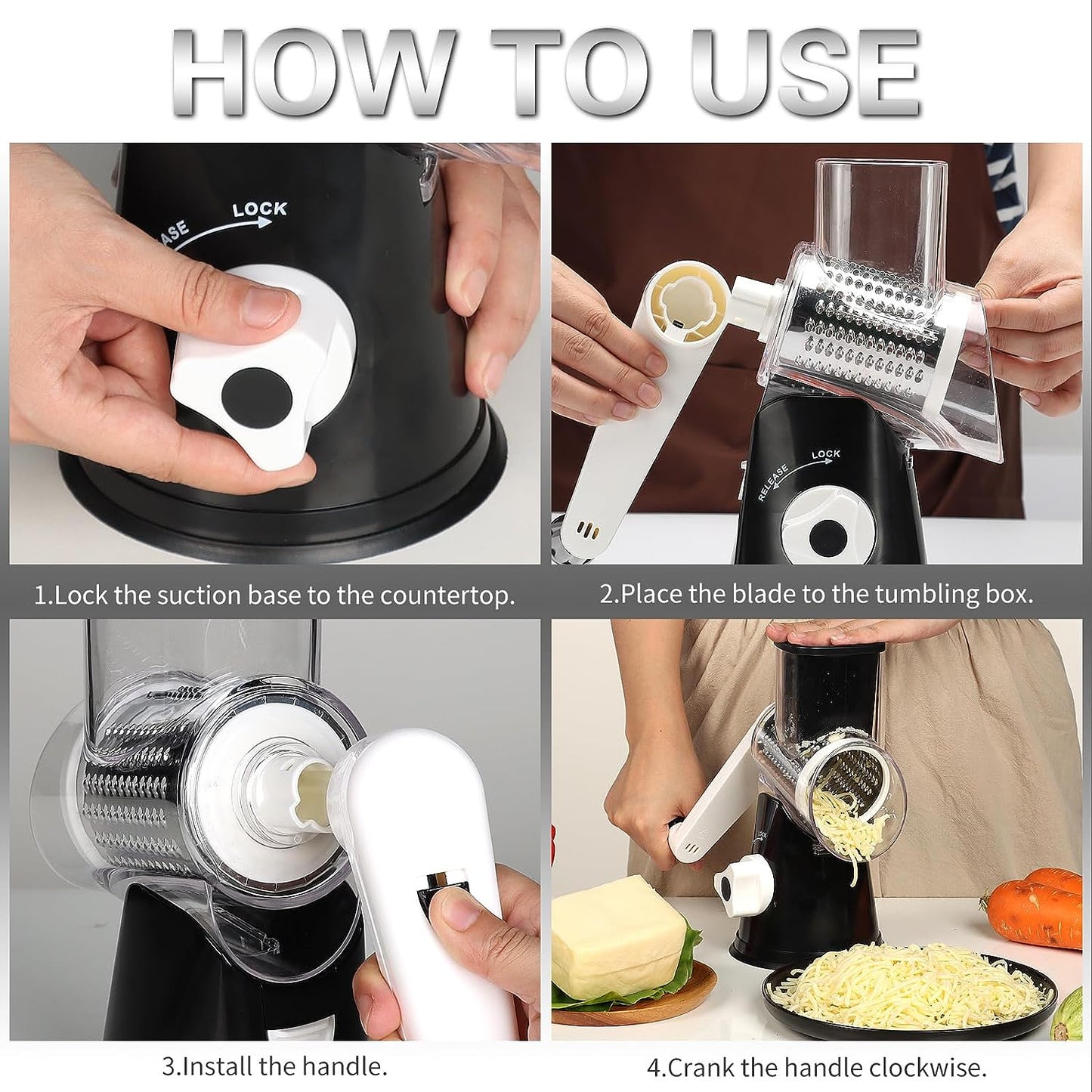 HOW TO USE

ASE LOCK

1.Lock the suction base to the countertop.

RELEASE LOCK

2.Place the blade to the tumbling box.

3.Install the handle.

4.Crank the handle clockwise.